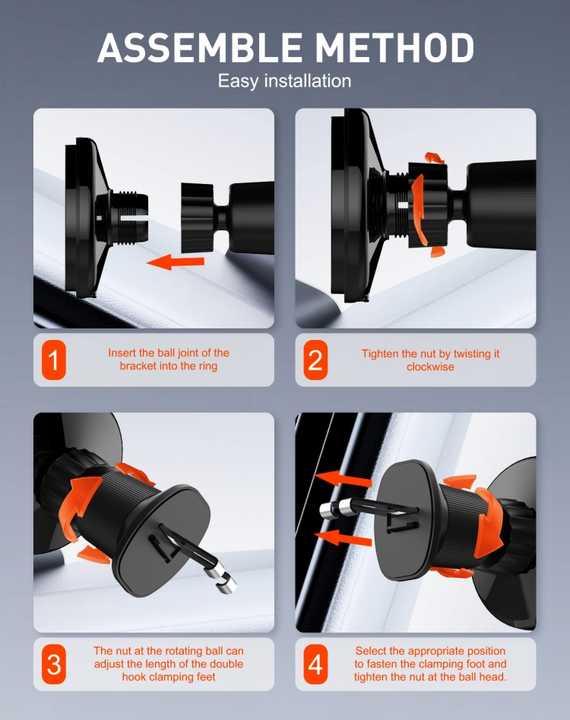 ASSEMBLE METHOD
Easy installation

1
Insert the ball joint of the bracket into the ring

2
Tighten the nut by twisting it clockwise

3
The nut at the rotating ball can adjust the length of the double hook clamping feet

4
Select the appropriate position to fasten the clamping foot and tighten the nut at the ball head.