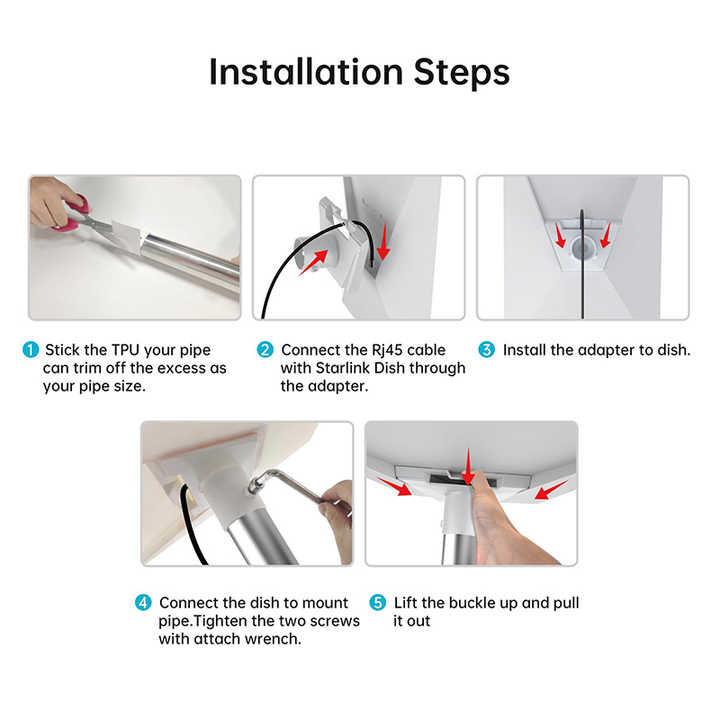 Installation Steps

1 Stick the TPU your pipe can trim off the excess as your pipe size.

2 Connect the Rj45 cable with Starlink Dish through the adapter.

3 Install the adapter to dish.

4 Connect the dish to mount pipe.Tighten the two screws with attach wrench.

5 Lift the buckle up and pull it out