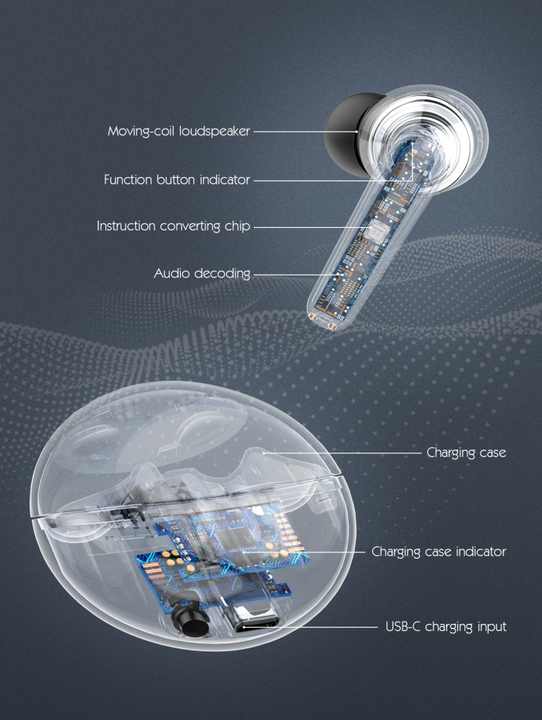 Moving-coil loudspeaker

Function button indicator

Instruction converting chip

Audio decoding

Charging case

Charging case indicator

USB-C charging input