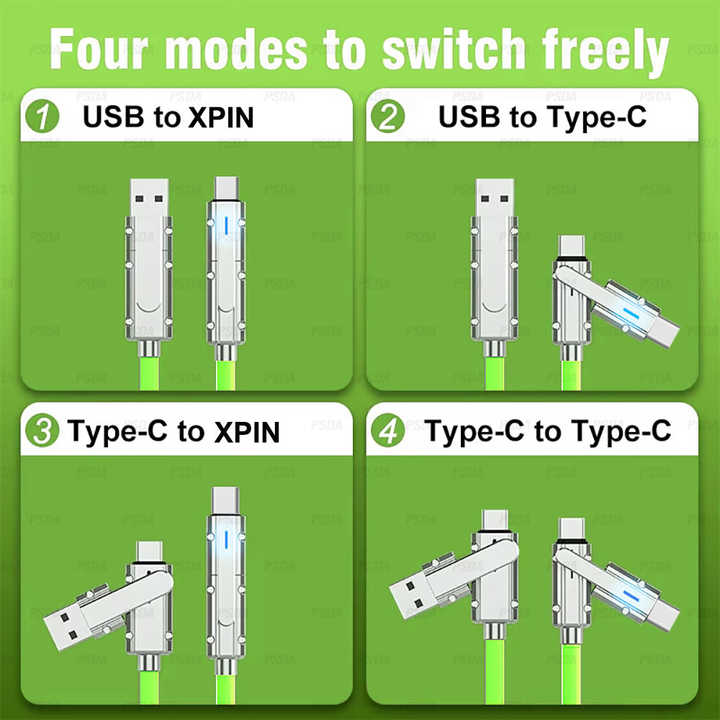 Four modes to switch freely

1 USB to XPIN

2 USB to Type-C

3 Type-C to XPIN

4 Type-C to Type-C