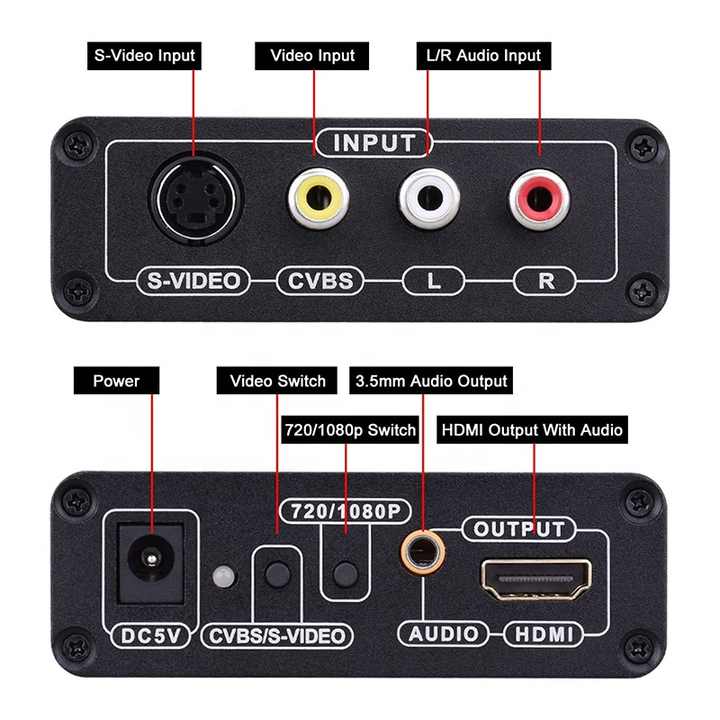 S-Video Input

Video Input

L/R Audio Input

INPUT

S-VIDEO

CVBS

L

R

Power

Video Switch

3.5mm Audio Output

720/1080p Switch

HDMI Output With Audio

720/1080P

OUTPUT

DC5V

CVBS/S-VIDEO

AUDIO

HDMI