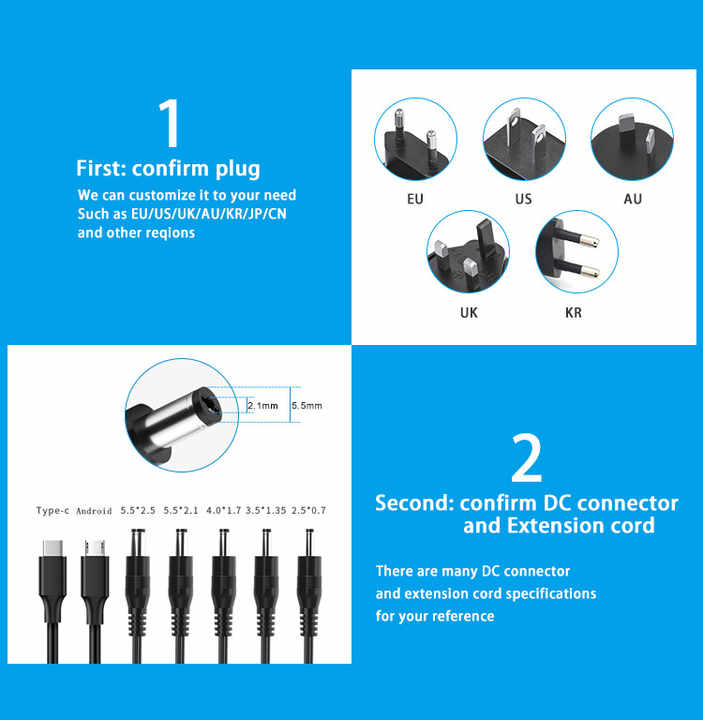 1

First: confirm plug

We can customize it to your need
Such as EU/US/UK/AU/KR/JP/CN
and other reqions

EU

US

AU

UK

KR

2.1mm

5.5mm

Type-c Android 5.5*2.5 5.5*2.1 4.0*1.7 3.5*1.35 2.5*0.7

2

Second: confirm DC connector and Extension cord

There are many DC connector
and extension cord specifications
for your reference